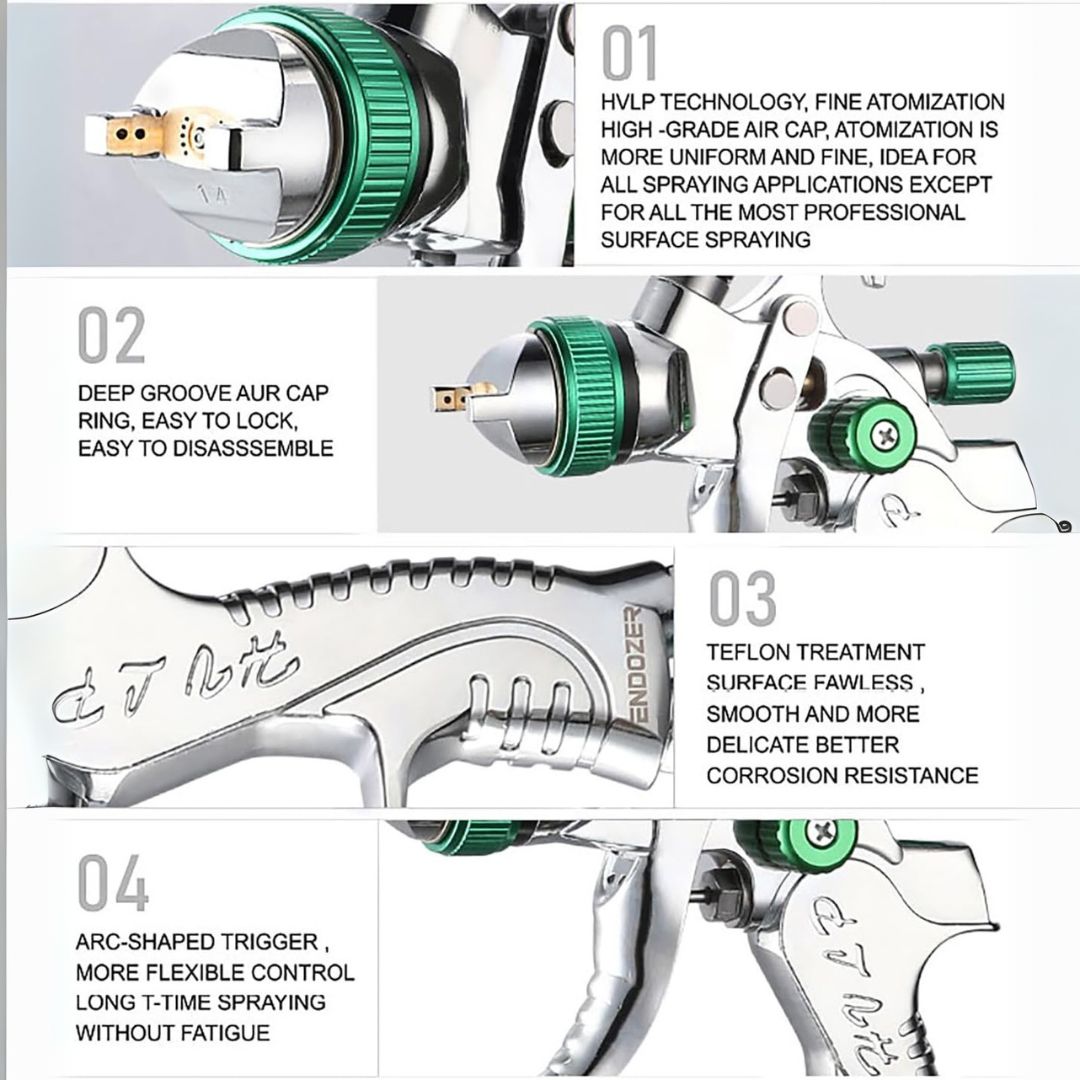 1.4

01

HVLP TECHNOLOGY, FINE ATOMIZATION HIGH -GRADE AIR CAP, ATOMIZATION IS MORE UNIFORM AND FINE, IDEA FOR ALL SPRAYING APPLICATIONS EXCEPT FOR ALL THE MOST PROFESSIONAL SURFACE SPRAYING

02

DEEP GROOVE AUR CAP RING, EASY TO LOCK, EASY TO DISASSSEMBLE

ENDOZER

03

TEFLON TREATMENT SURFACE FAWLESS , SMOOTH AND MORE DELICATE BETTER CORROSION RESISTANCE

04

ARC-SHAPED TRIGGER , MORE FLEXIBLE CONTROL LONG T-TIME SPRAYING WITHOUT FATIGUE