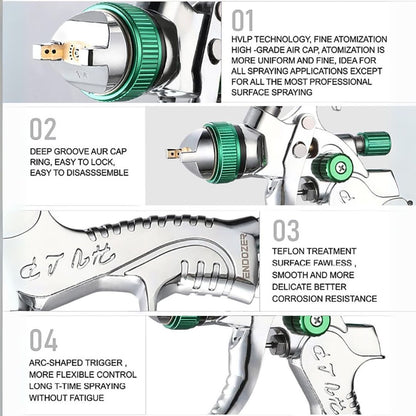 01

HVLP TECHNOLOGY, FINE ATOMIZATION HIGH -GRADE AIR CAP, ATOMIZATION IS MORE UNIFORM AND FINE, IDEA FOR ALL SPRAYING APPLICATIONS EXCEPT FOR ALL THE MOST PROFESSIONAL SURFACE SPRAYING

02

DEEP GROOVE AUR CAP RING, EASY TO LOCK, EASY TO DISASSSEMBLE

ENDOZER

03

TEFLON TREATMENT SURFACE FAWLESS , SMOOTH AND MORE DELICATE BETTER CORROSION RESISTANCE

04

ARC-SHAPED TRIGGER , MORE FLEXIBLE CONTROL LONG T-TIME SPRAYING WITHOUT FATIGUE